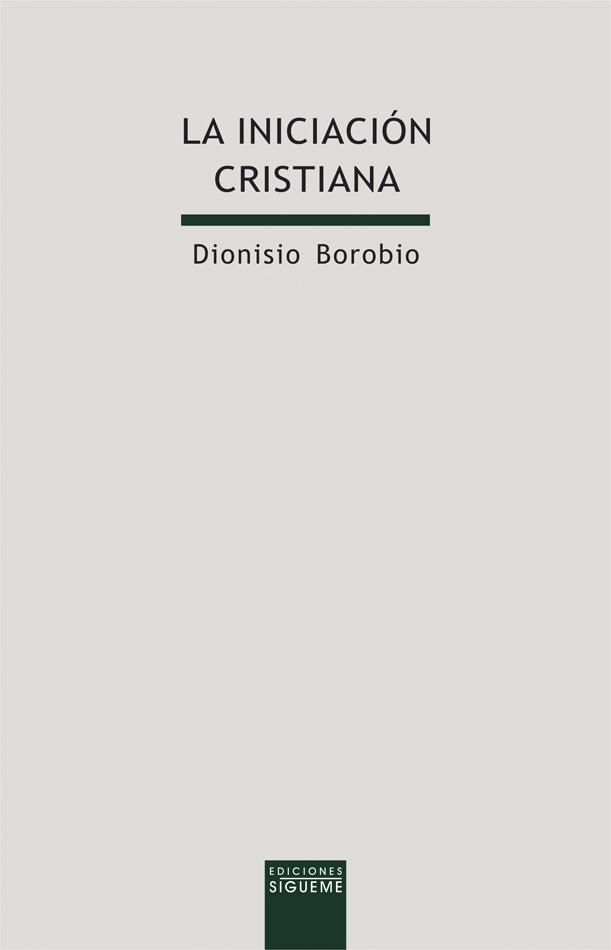 LA INICIACIÓN CRISTIANA

Dionisio Borobio

EDICIONES
SIGUEME